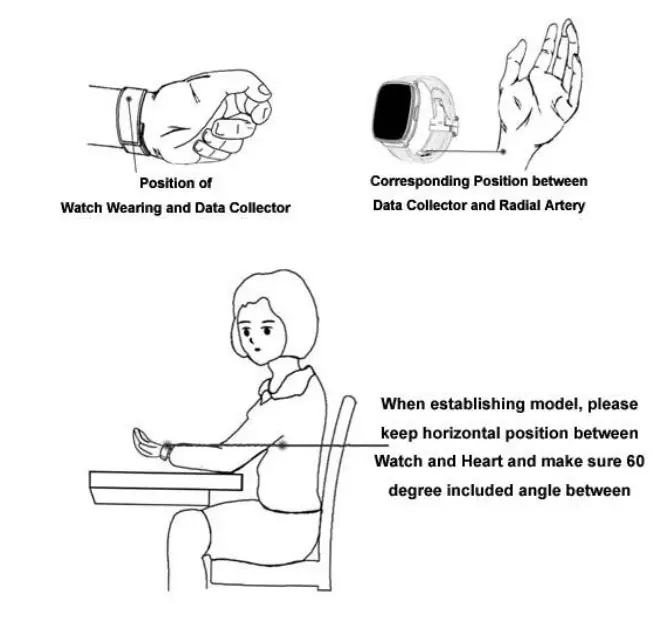 Position of
Watch Wearing and Data Collector

Corresponding Position between
Data Collector and Radial Artery

When establishing model, please keep horizontal position between Watch and Heart and make sure 60 degree included angle between