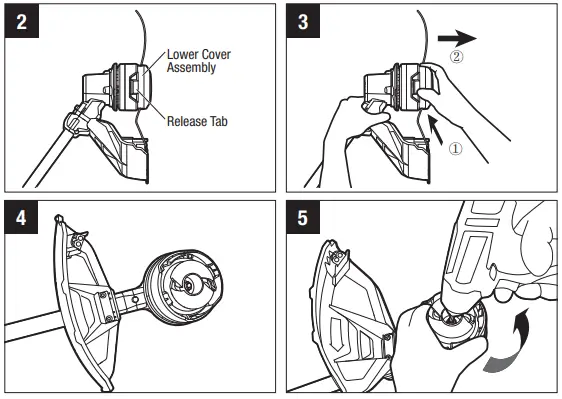 2

Lower Cover Assembly

Release Tab

3

②

①

4

5