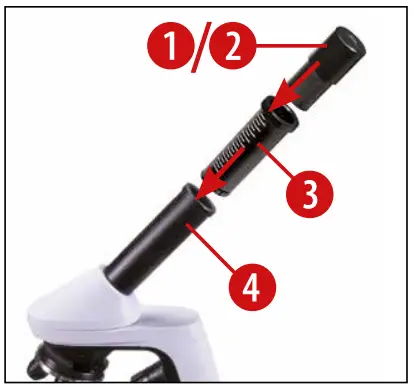 1/2
3
4