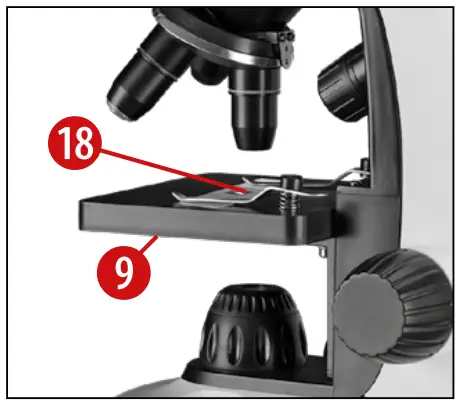 18

9