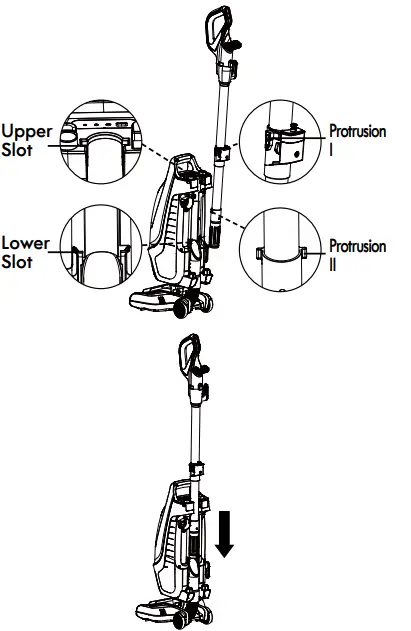 Upper Slot

Protrusion I

Lower Slot

Protrusion II