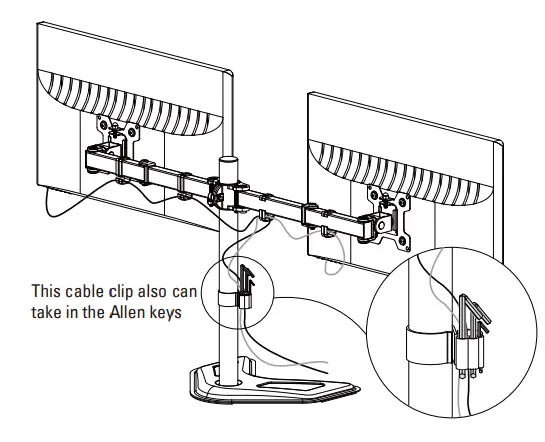 This cable clip also can take in the Allen keys