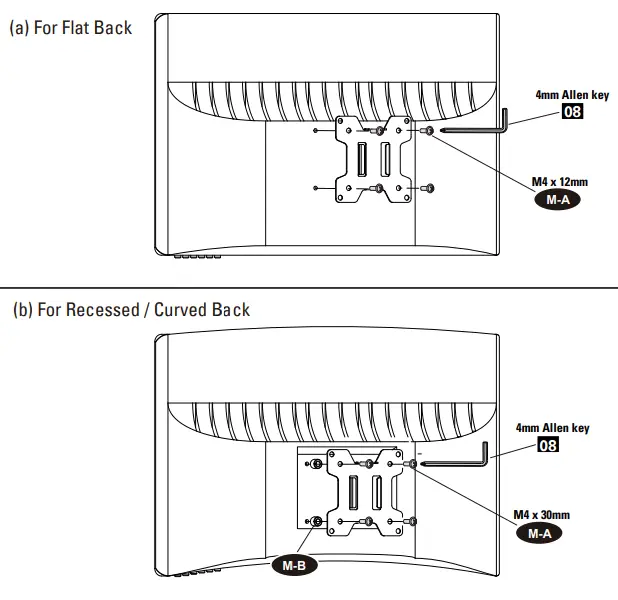 (a) For Flat Back

4mm Allen key
08

M4 x 12mm
M-A

(b) For Recessed / Curved Back

4mm Allen key
08

M4 x 30mm
M-A

M-B