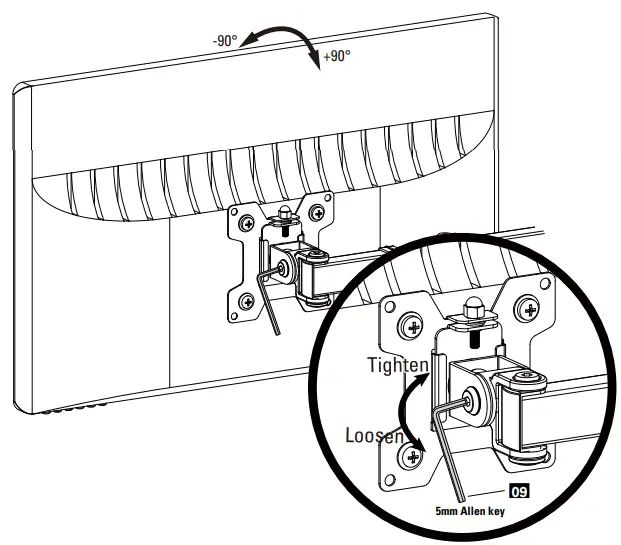 -90°
+90°
Tighten
Loosen
09
5mm Allen key