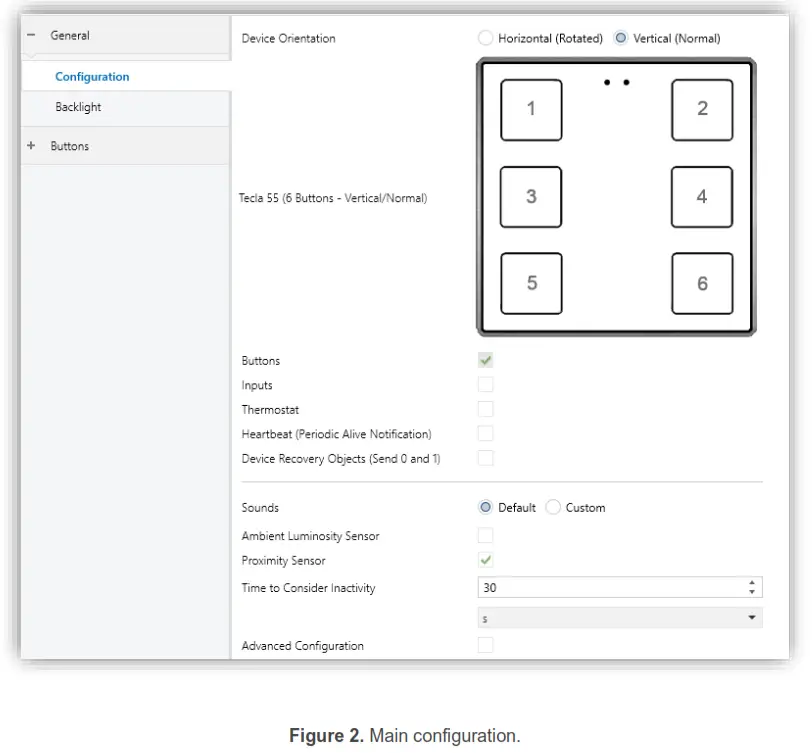 − General

Configuration

Backlight

+ Buttons

Device Orientation
Horizontal (Rotated) Vertical (Normal)

Tecla 55 (6 Buttons - Vertical/Normal)

1
2
3
4
5
6

Buttons
Inputs
Thermostat
Heartbeat (Periodic Alive Notification)
Device Recovery Objects (Send 0 and 1)

Sounds
Default Custom
Ambient Luminosity Sensor
Proximity Sensor
Time to Consider Inactivity
30
s
Advanced Configuration

**Figure 2.** Main configuration.