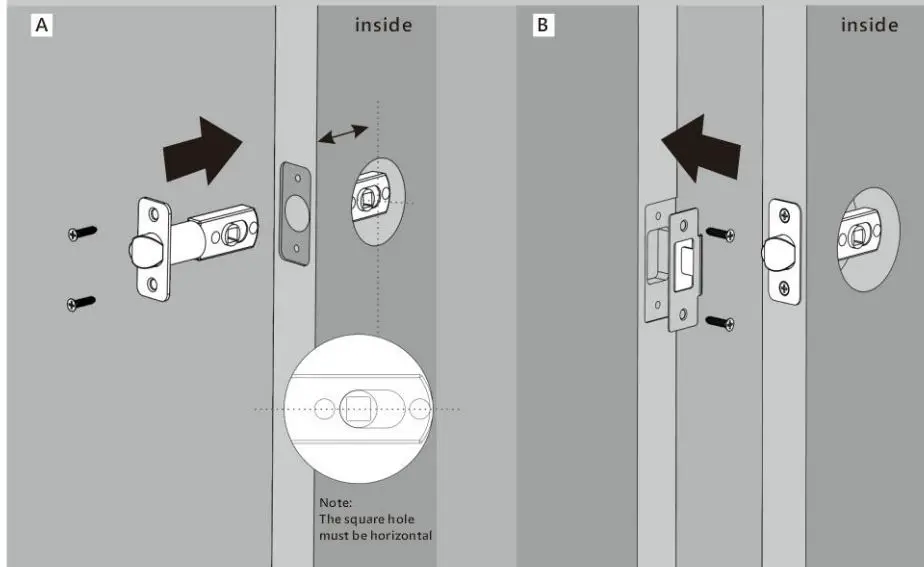 A

inside

Note:
The square hole must be horizontal

B

inside