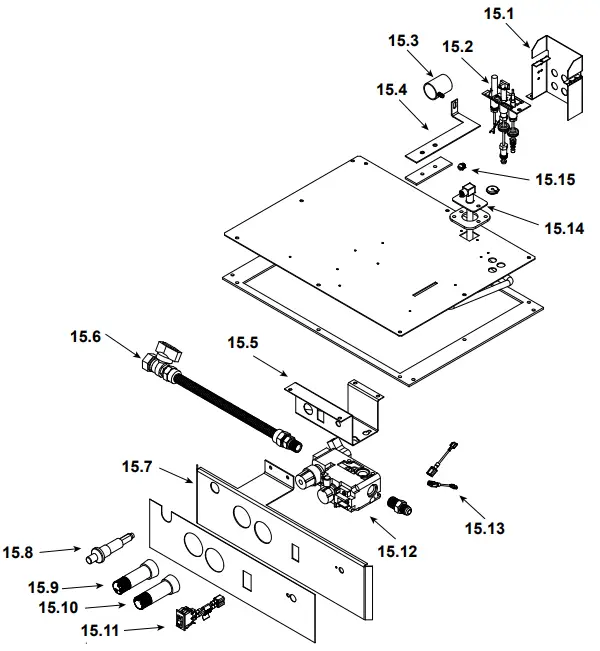 15.1
15.3
15.2
15.4
15.15
15.14
15.6
15.5
15.7
15.13
15.12
15.8
15.9
15.10
15.11