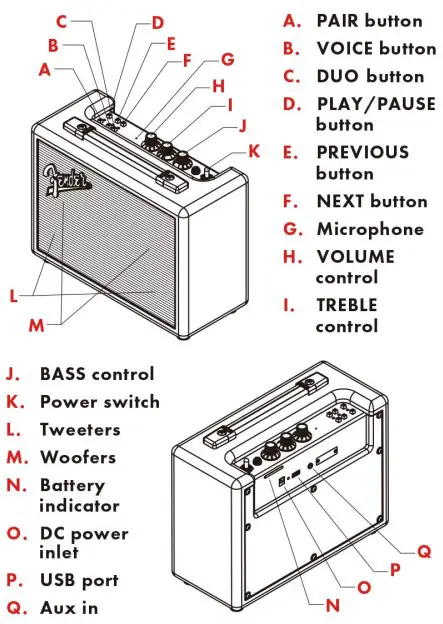 C
D
B
E
A
F
G
H
I
J
K
Fender
L
M

A. PAIR button
B. VOICE button
C. DUO button
D. PLAY/PAUSE button
E. PREVIOUS button
F. NEXT button
G. Microphone
H. VOLUME control
I. TREBLE control

J. BASS control
K. Power switch
L. Tweeters
M. Woofers
N. Battery indicator
O. DC power inlet
P. USB port
Q. Aux in

Q
P
O
N