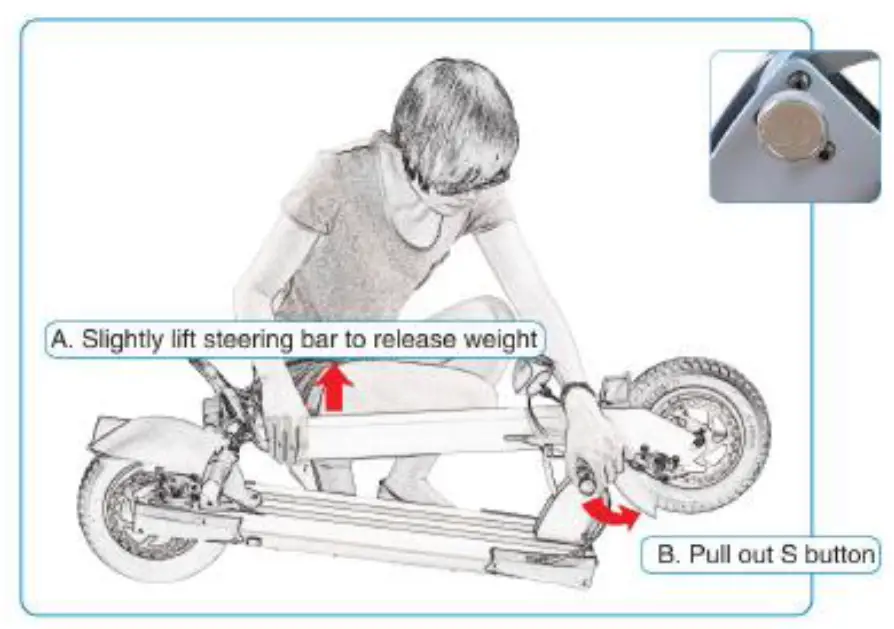 A. Slightly lift steering bar to release weight

B. Pull out S button