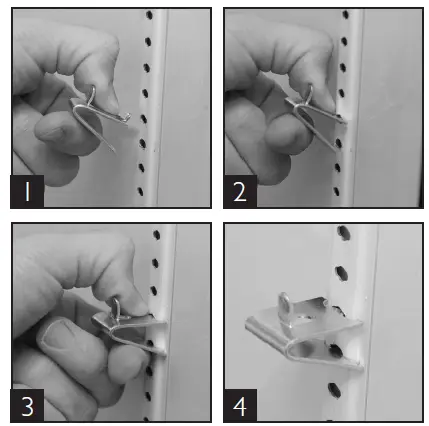 1

2

3

4