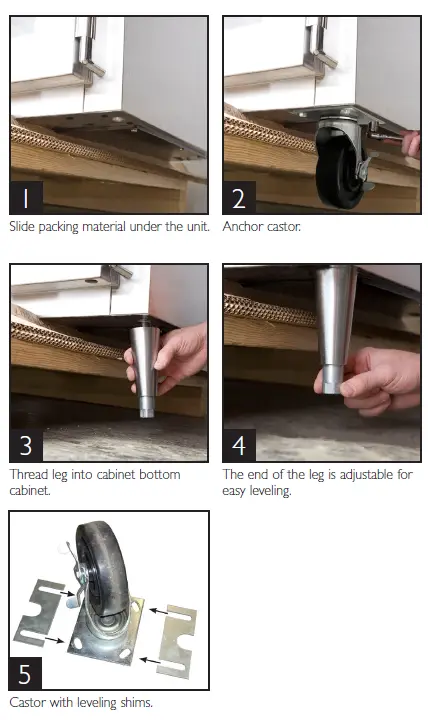 1
Slide packing material under the unit.

2
Anchor castor.

3
Thread leg into cabinet bottom cabinet.

4
The end of the leg is adjustable for easy leveling.

5
Castor with leveling shims.