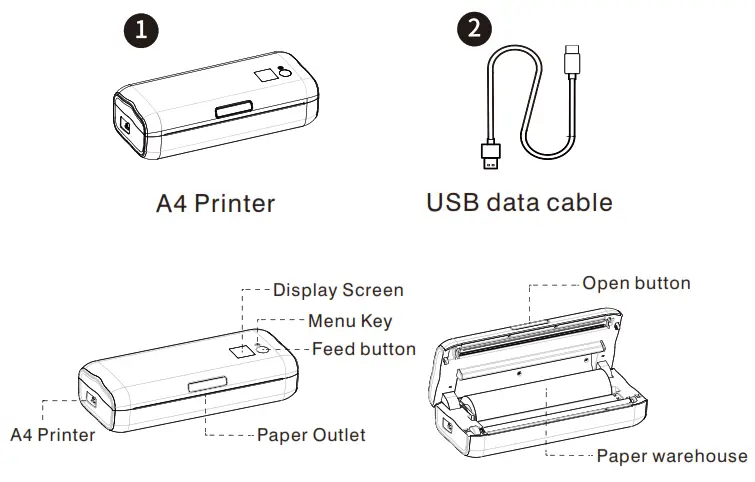 1

A4 Printer

2

USB data cable

Display Screen
Menu Key
Feed button
A4 Printer
Paper Outlet

Open button
Paper warehouse