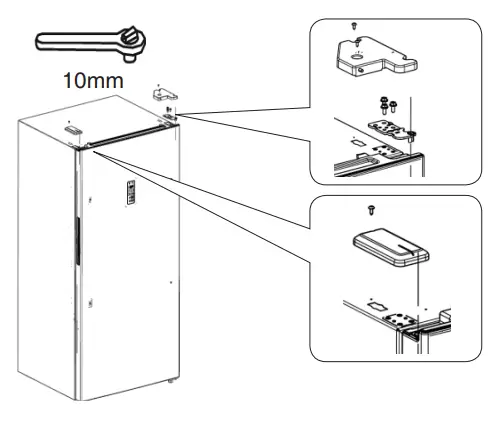 10mm