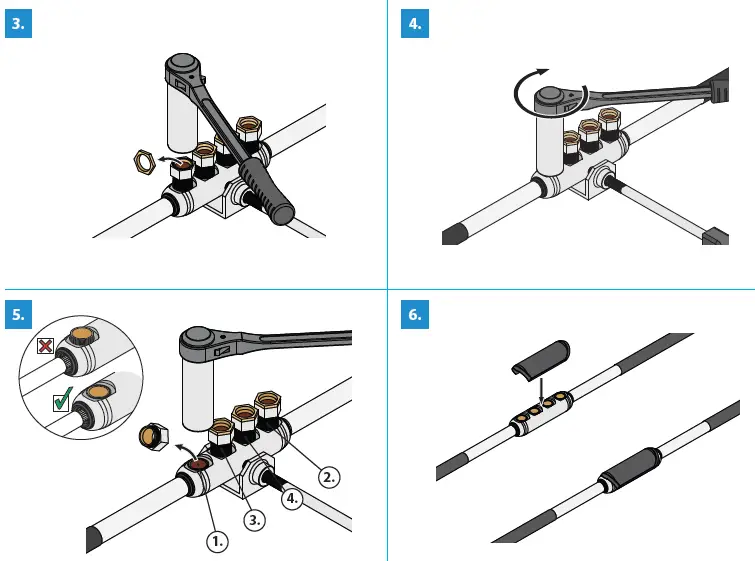 3.

4.

5.

2.

4.

3.

1.

6.