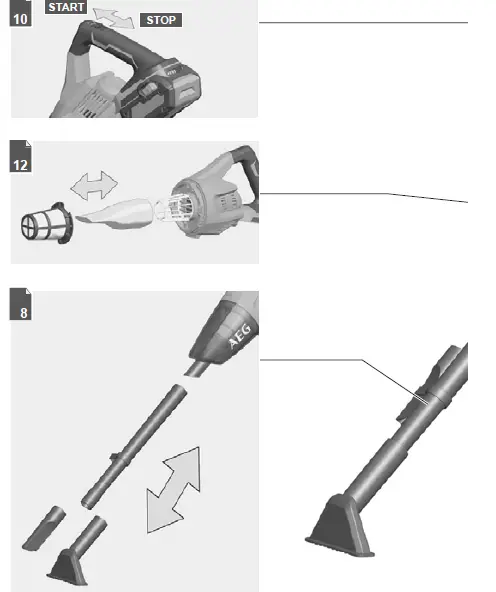 10
START
STOP

12

8
AEG