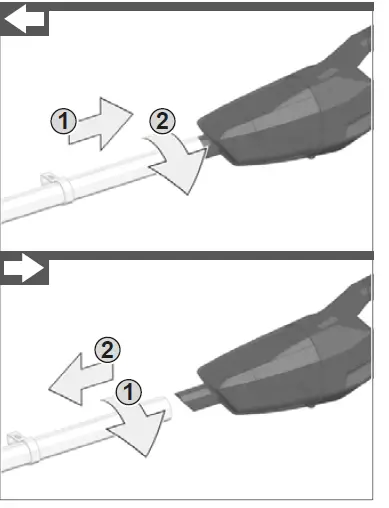 1
2

2
1