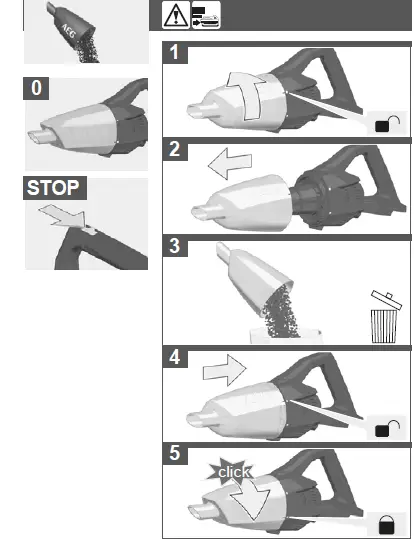 AEG

0

STOP

1

2

3

4

5

click