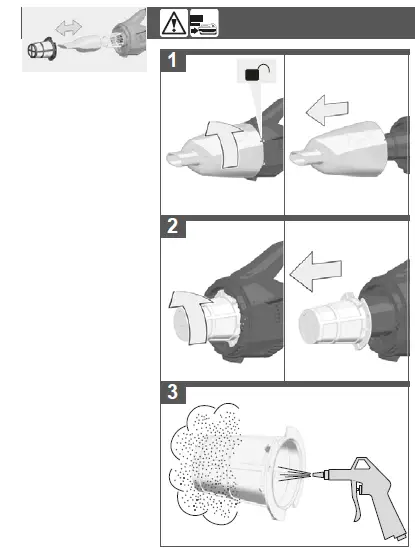 1

2

3