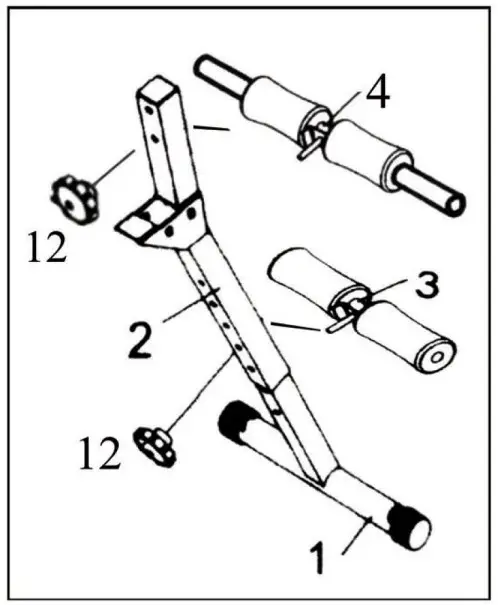 4
12
3
2
12
1