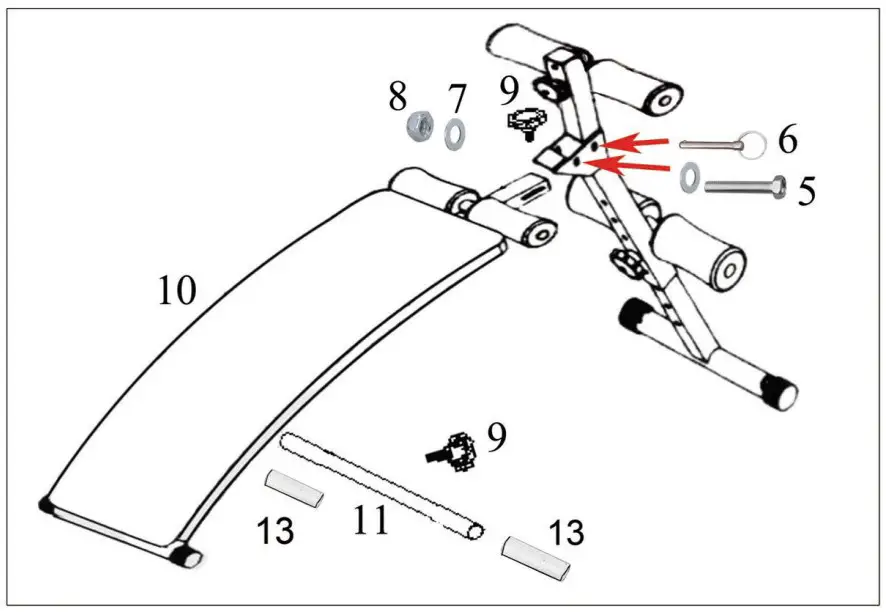 8
7
9
6
5
10
9
13
11
13