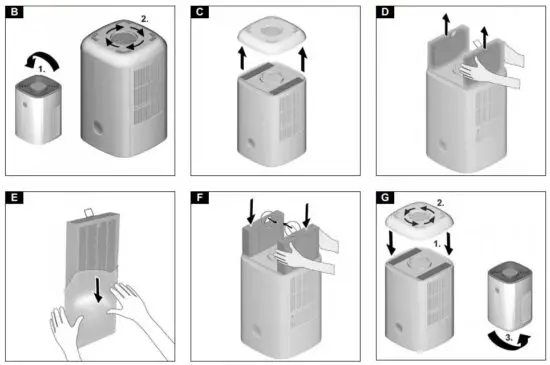 B
1.
2.
C
D
E
F
G
2.
1.
3.