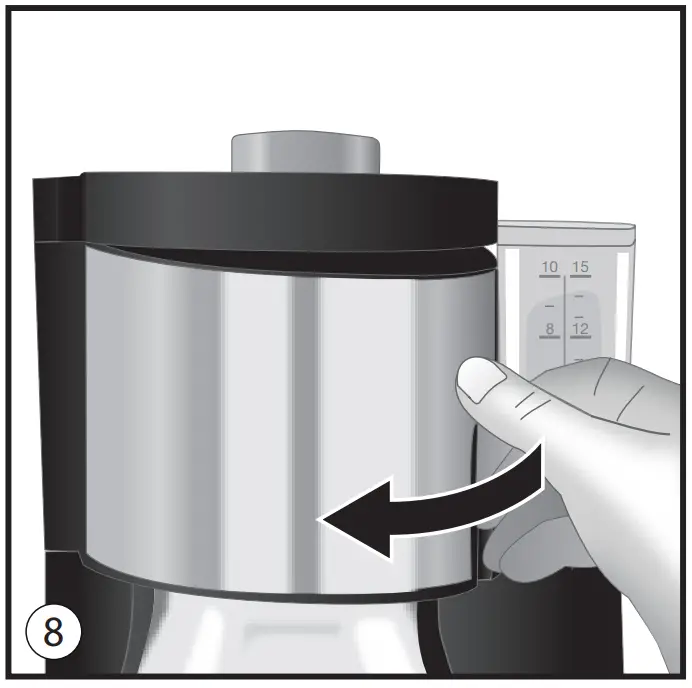 10 15
8 12
8