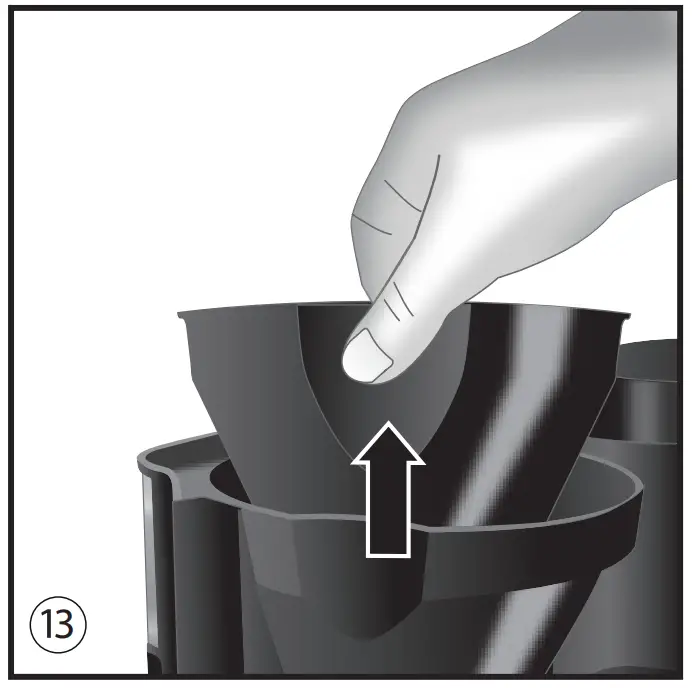 13