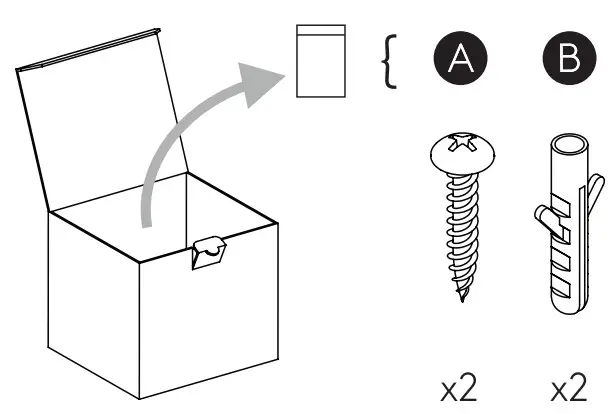 A

B

x2

x2