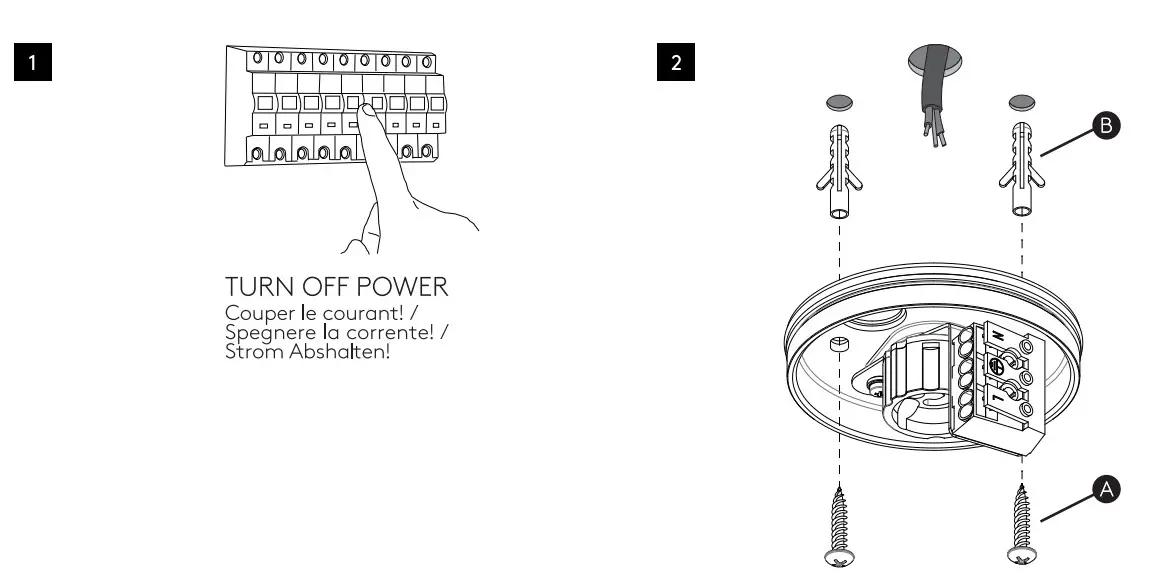 1

TURN OFF POWER
Couper le courant! /
Spegnere la corrente! /
Strom Abshalten!

2

B

N

L

A