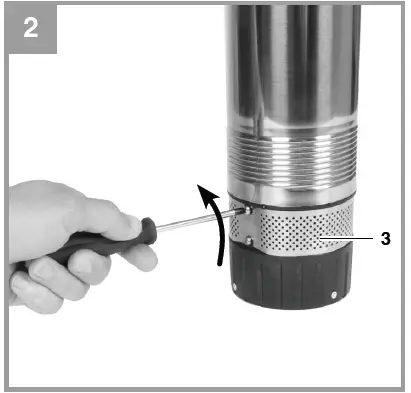 2

3