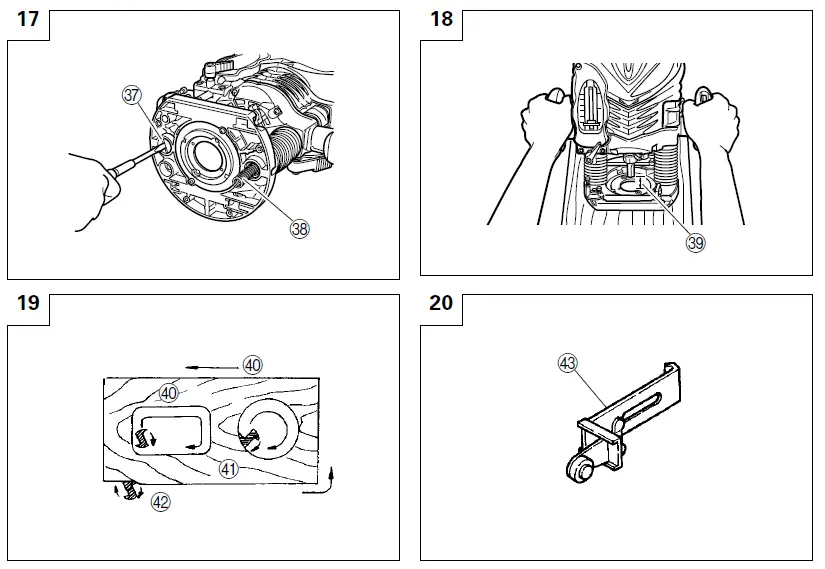 17

37

38

18

39

19

40

40

41

42

20

43