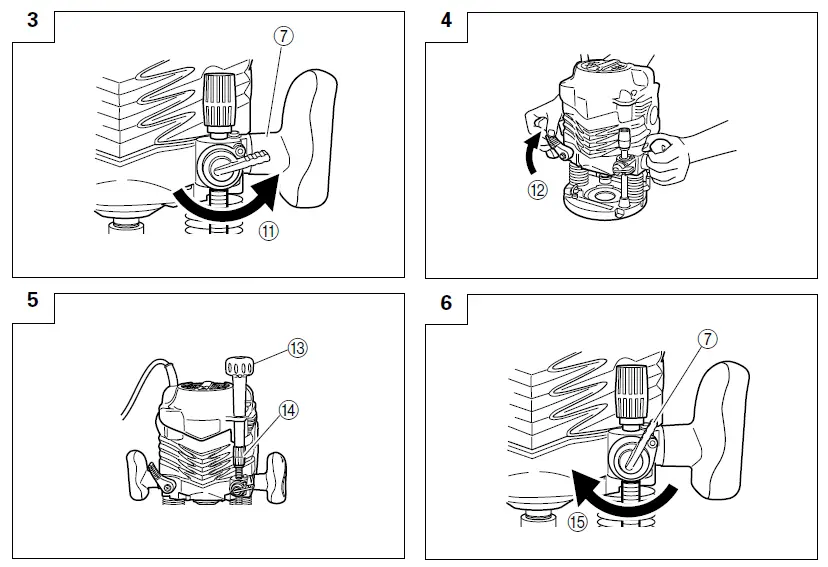 3

⑦

⑪

4

⑫

5

⑬

⑭

6

⑦

⑮