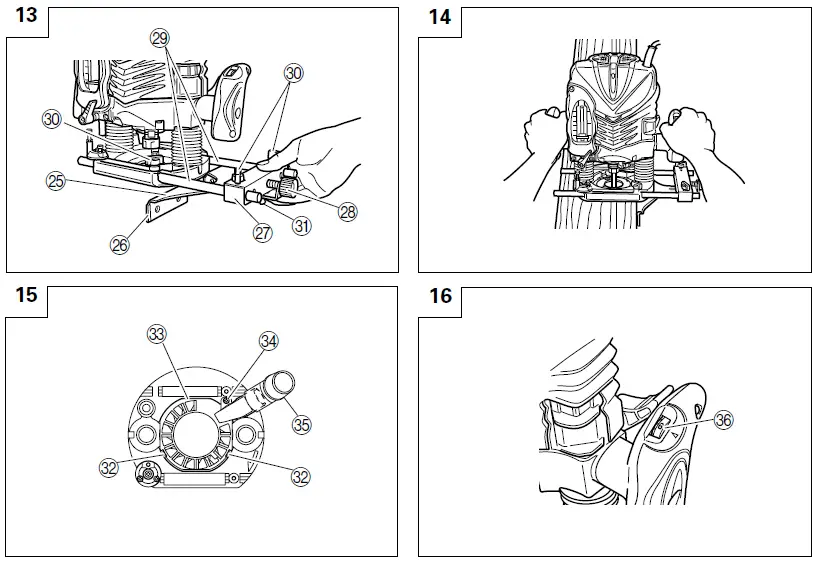 13
29
30
30
25
26
27
31
28

14

15
33
34
35
32
32

16
36