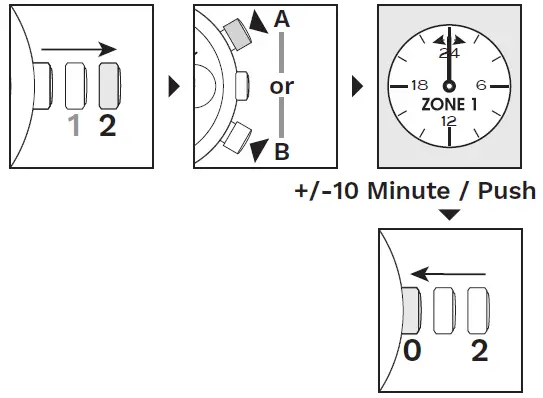 1 2

A
or
B

24
18
6
ZONE 1
12

+/-10 Minute / Push

0 2