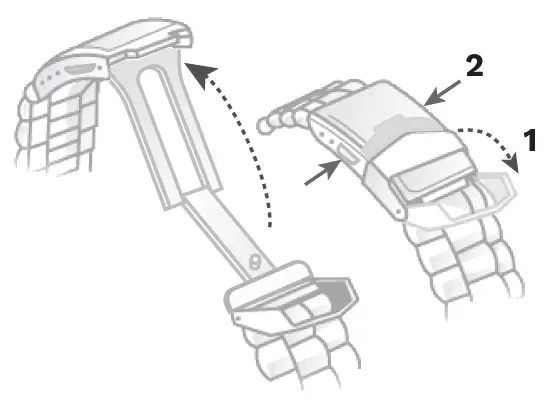 2
1