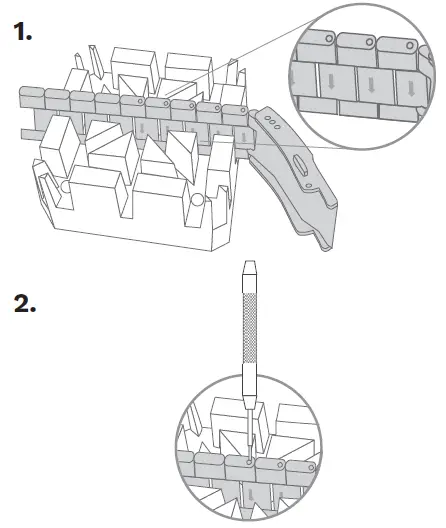 1.

2.