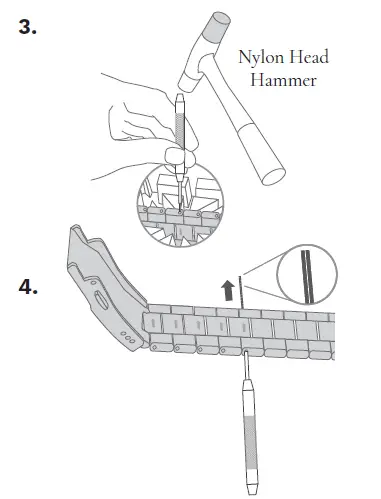 3.

Nylon Head Hammer

4.