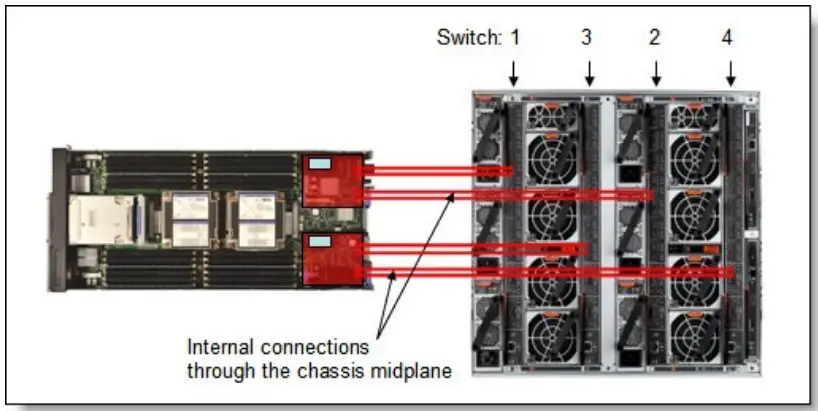 Switch: 1 3 2 4

Internal connections through the chassis midplane