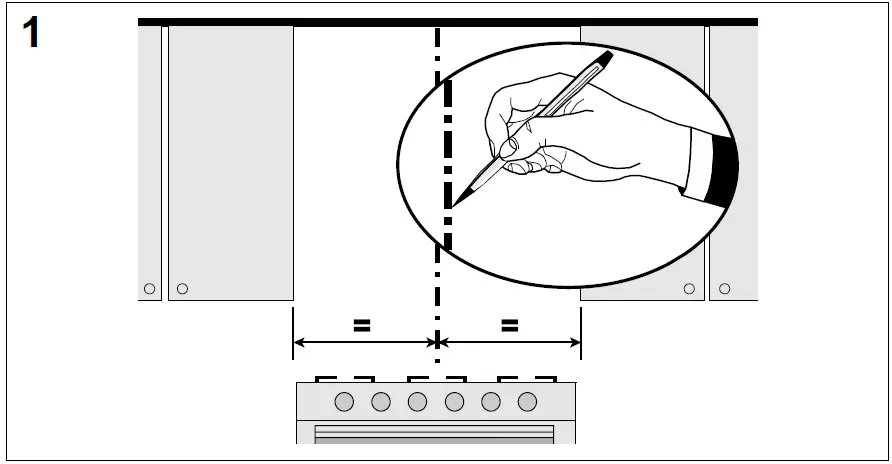 1

=

=