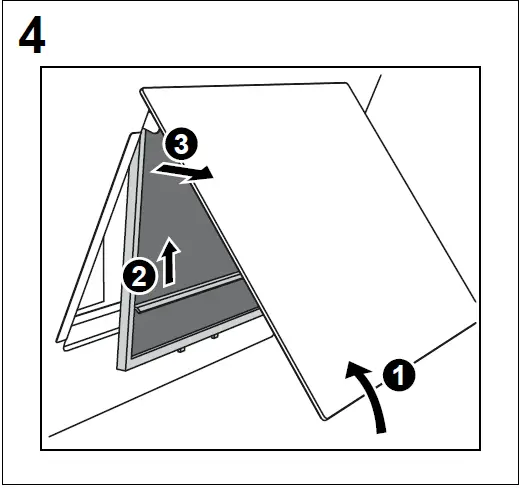 4
3
2
1