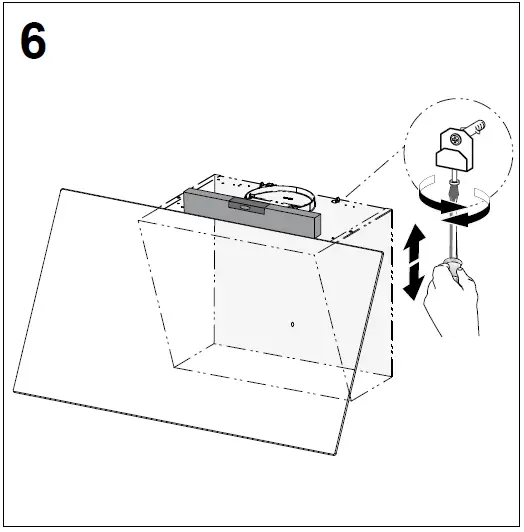 6