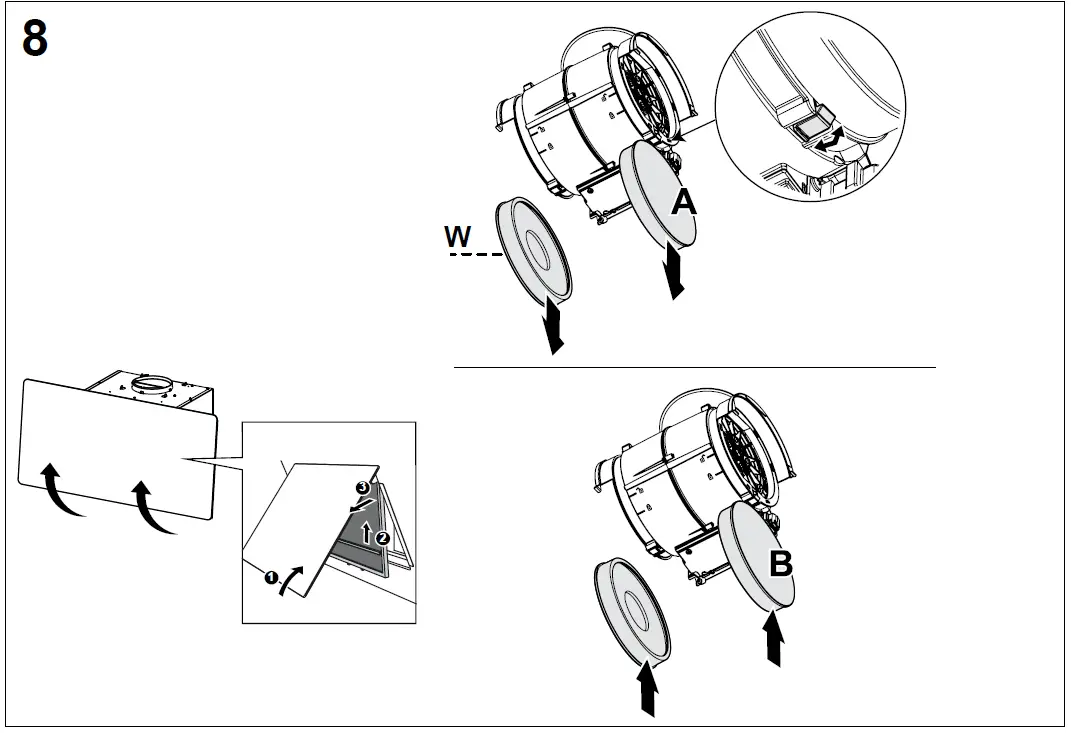 8

W

A

3

2

1

B