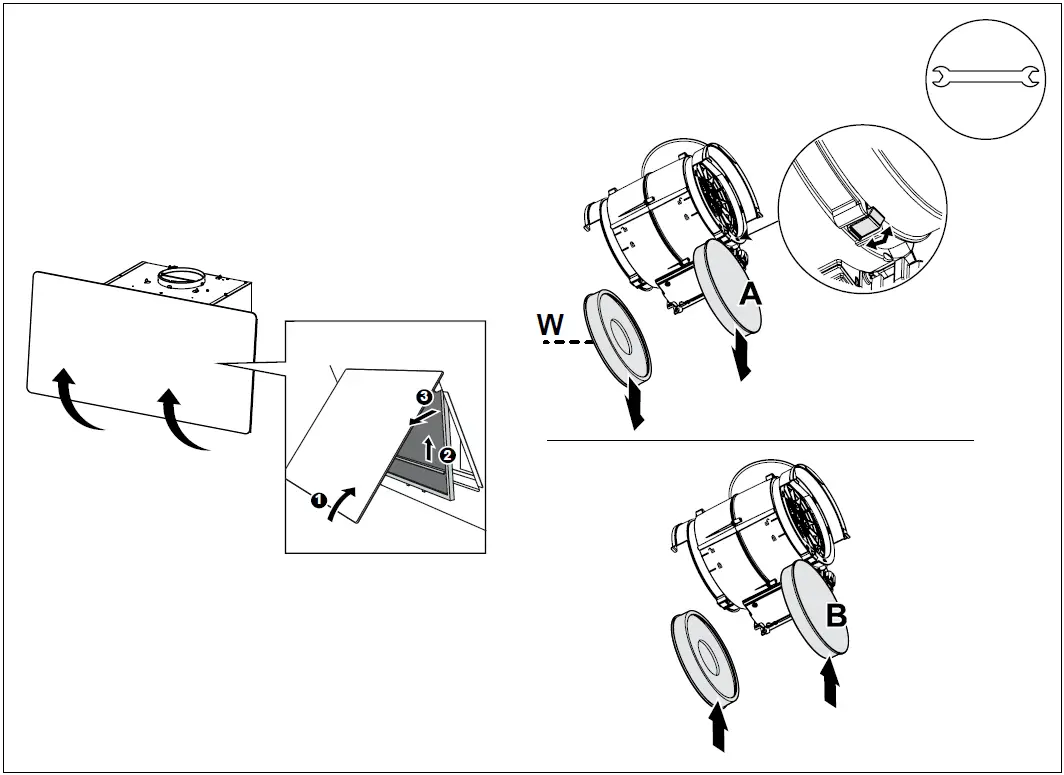 3
2
1
W
A
B