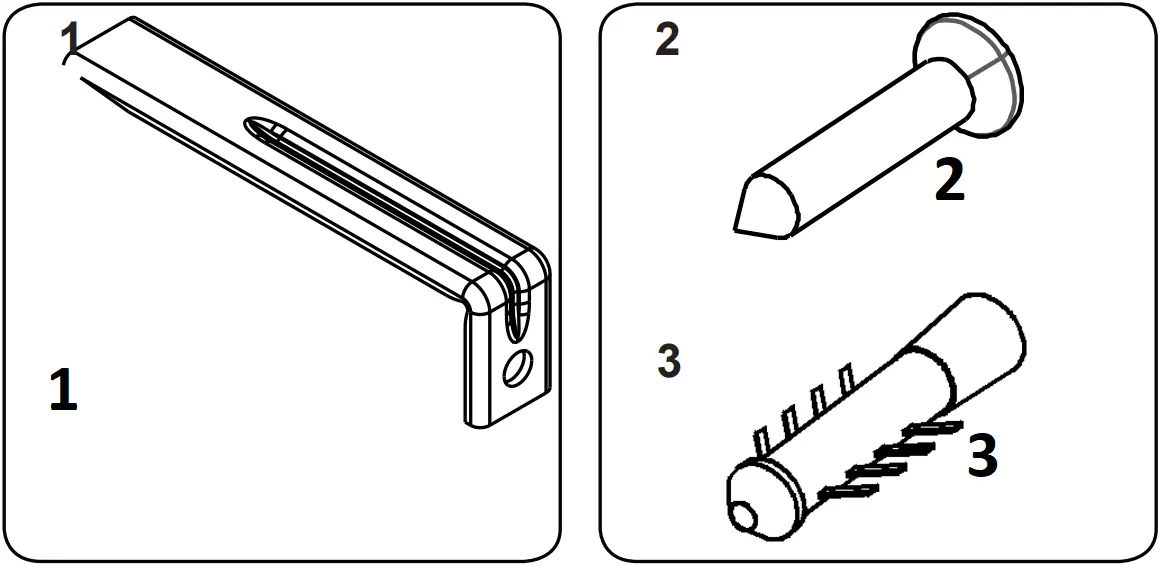 1

1

2

2

3

3