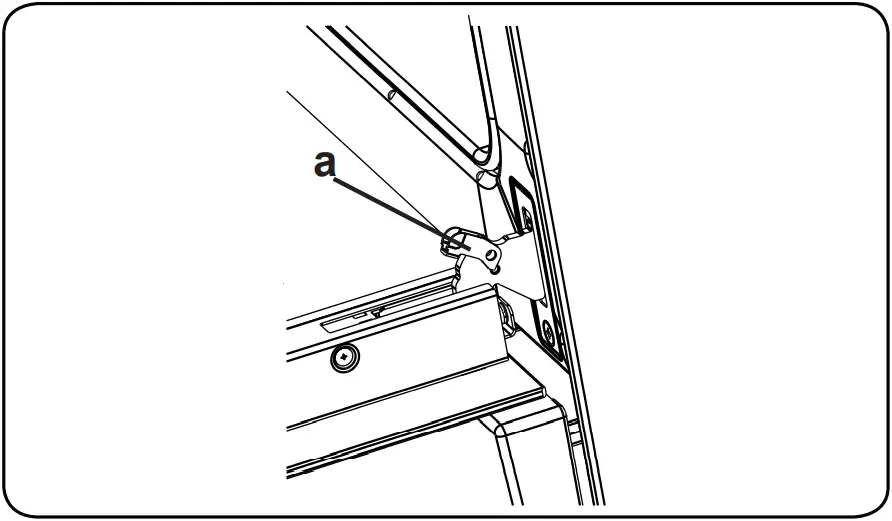 a