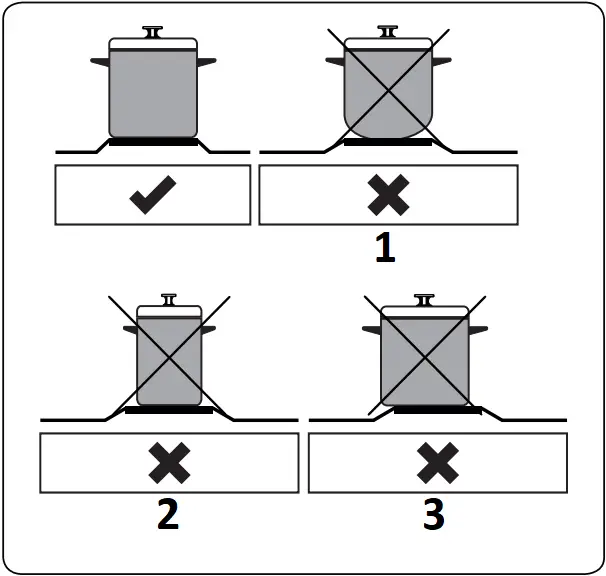 ✔

✖
1

✖
2

✖
3