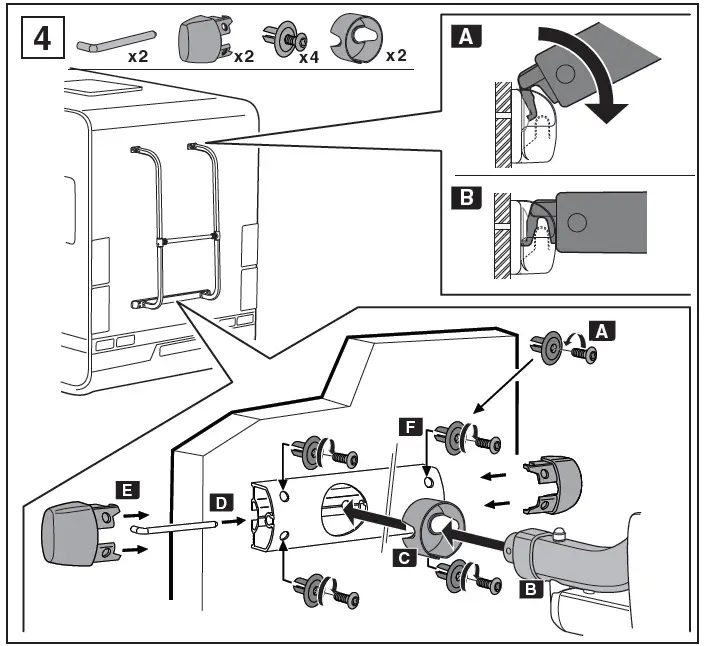 4

x2

x2

x4

x2

A

B

A

F

E

D

C

B