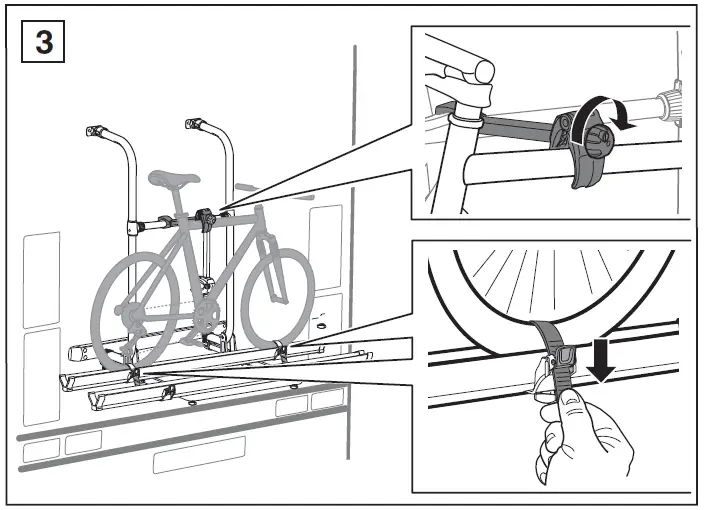 3