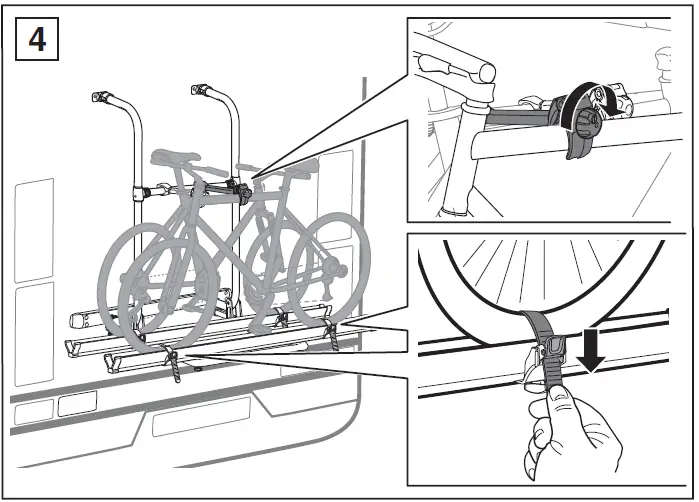 4