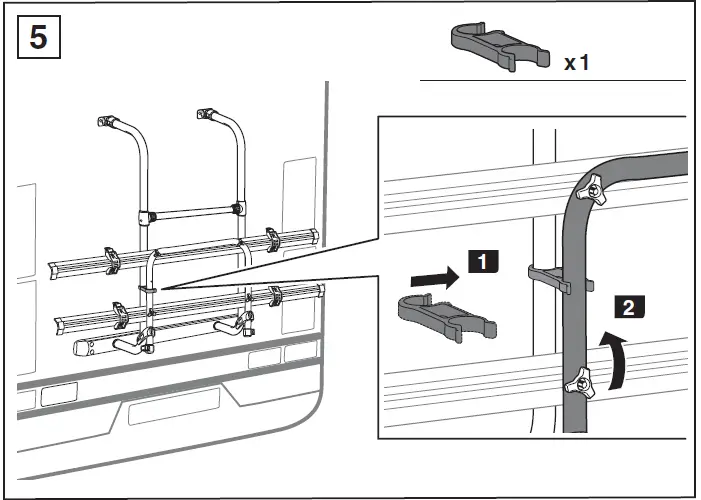 5

x 1

1

2